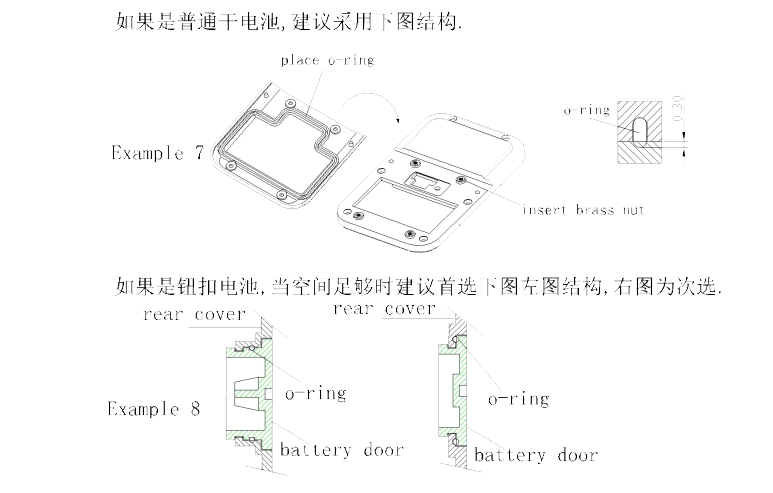 如果是普通干电池,建议采用下图结构.

place o-ring

Example 7

o-ring

0.30

insert brass nut

如果是钮扣电池,当空间足够时建议首选下图左图结构,右图为次选.

rear cover

o-ring

Example 8

battery door

rear cover

o-ring

battery door