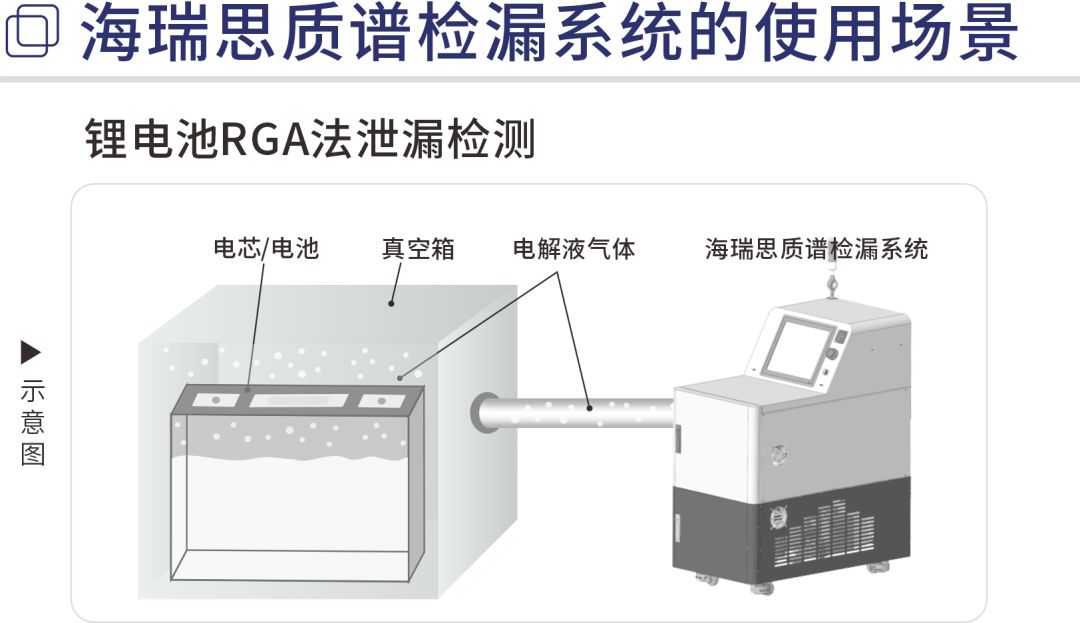 海瑞思质谱检漏系统的使用场景

锂电池RGA法泄漏检测

▶ 示意图

电芯/电池

真空箱

电解液气体

海瑞思质谱检漏系统